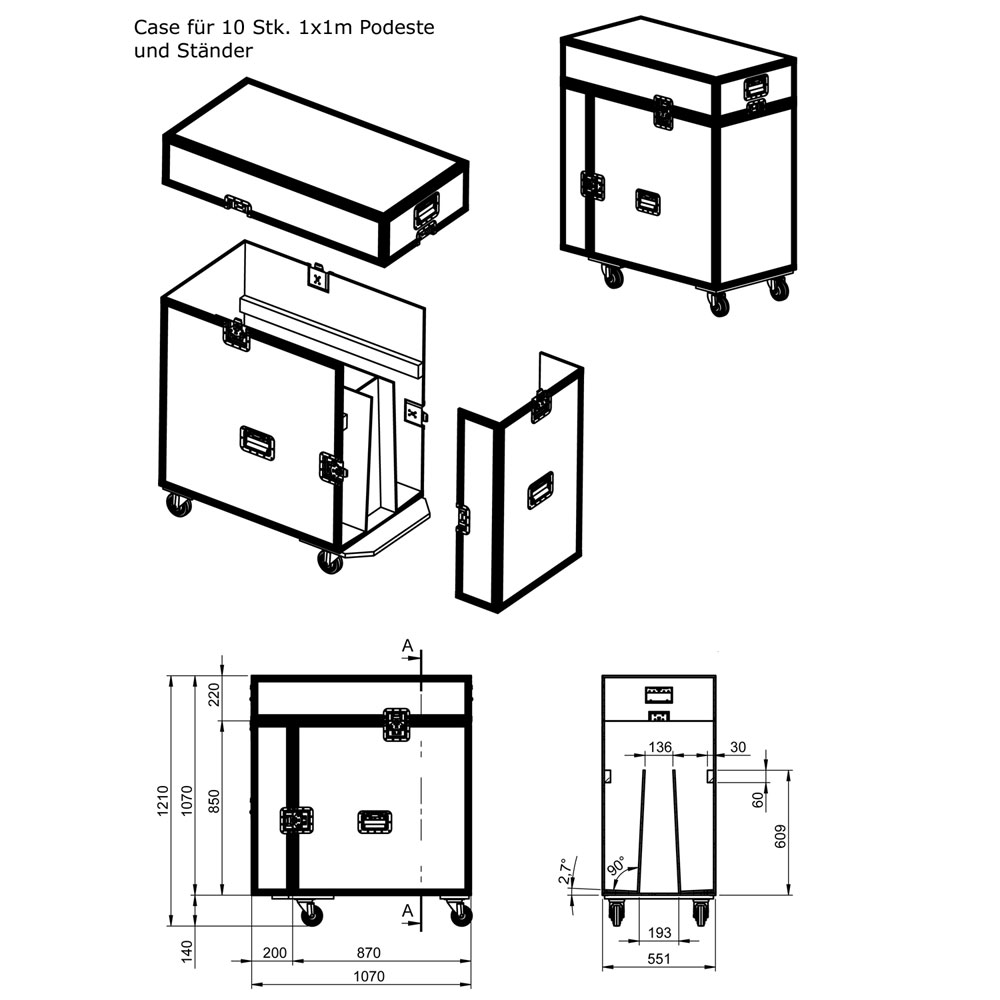 Case für 10 Stk. 1x1m Podeste und Ständer

A
220
1210
1070
850
140
200
870
1070
A

136
30
60
609
2,7°
90°
193
551