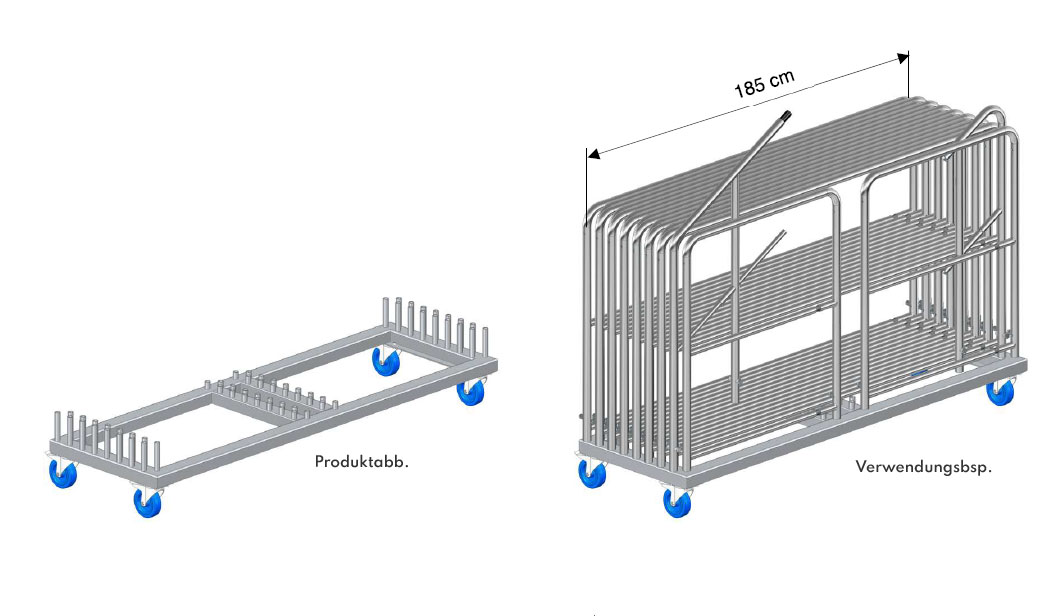 Produktabb.

185 cm

Verwendungsbsp.